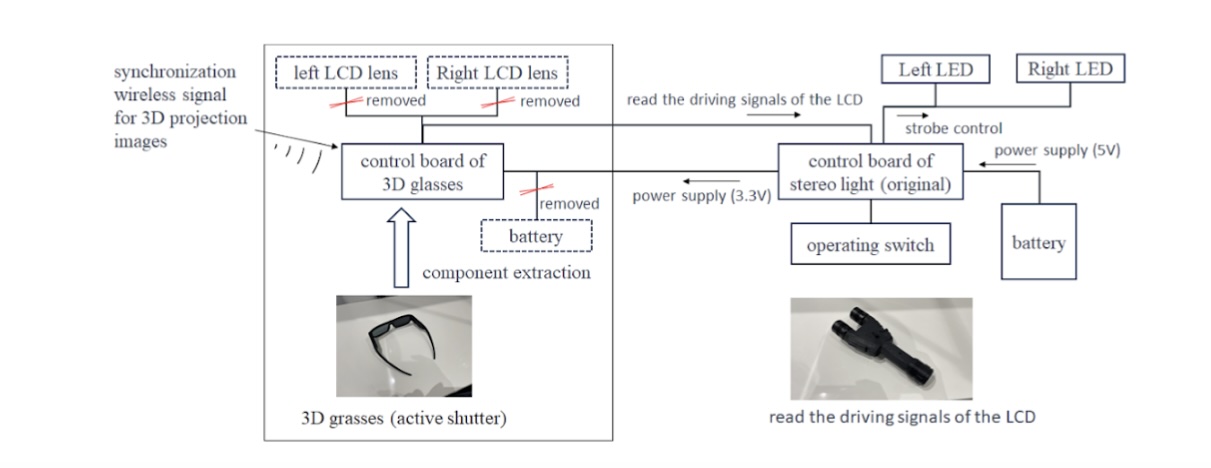 synchronization wireless signal for 3D projection images

left LCD lens

Right LCD lens

removed

removed

control board of 3D glasses

removed

battery

component extraction

3D grasses (active shutter)

read the driving signals of the LCD

power supply (3.3V)

Left LED

Right LED

strobe control

control board of stereo light (original)

power supply (5V)

operating switch

battery

read the driving signals of the LCD